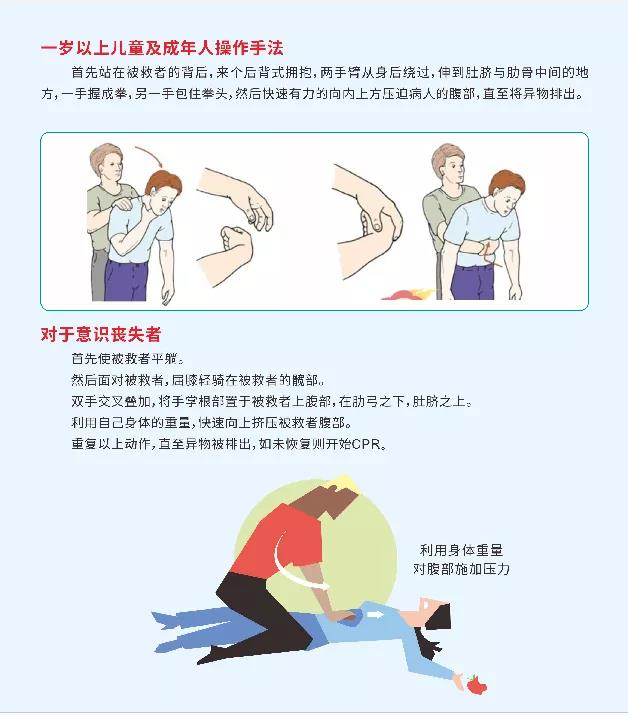 一岁以上儿童及成年人操作手法

首先站在被救者的背后，来个后背式拥抱，两手臂从身后绕过，伸到肚脐与肋骨中间的地方，一手握成拳，另一手包住拳头，然后快速有力的向内上方压迫病人的腹部，直至将异物排出。

对于意识丧失者

首先使被救者平躺。

然后面对被救者，屈膝轻骑在被救者的髋部。

双手交叉叠加，将手掌根部置于被救者上腹部，在肋弓之下，肚脐之上。

利用自己身体的重量，快速向上挤压被救者腹部。

重复以上动作，直至异物被排出，如未恢复则开始CPR。

利用身体重量
对腹部施加压力