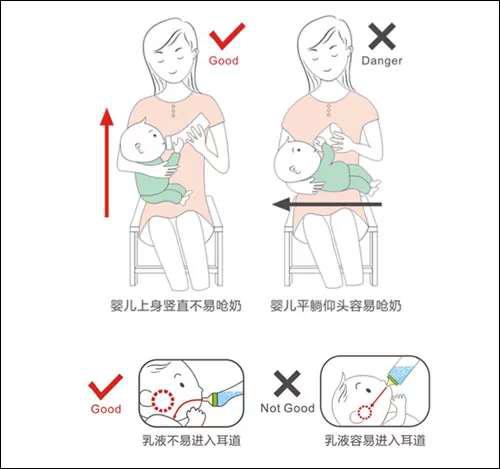 Good

Danger

婴儿上身竖直不易呛奶

婴儿平躺仰头容易呛奶

Good

乳液不易进入耳道

Not Good

乳液容易进入耳道